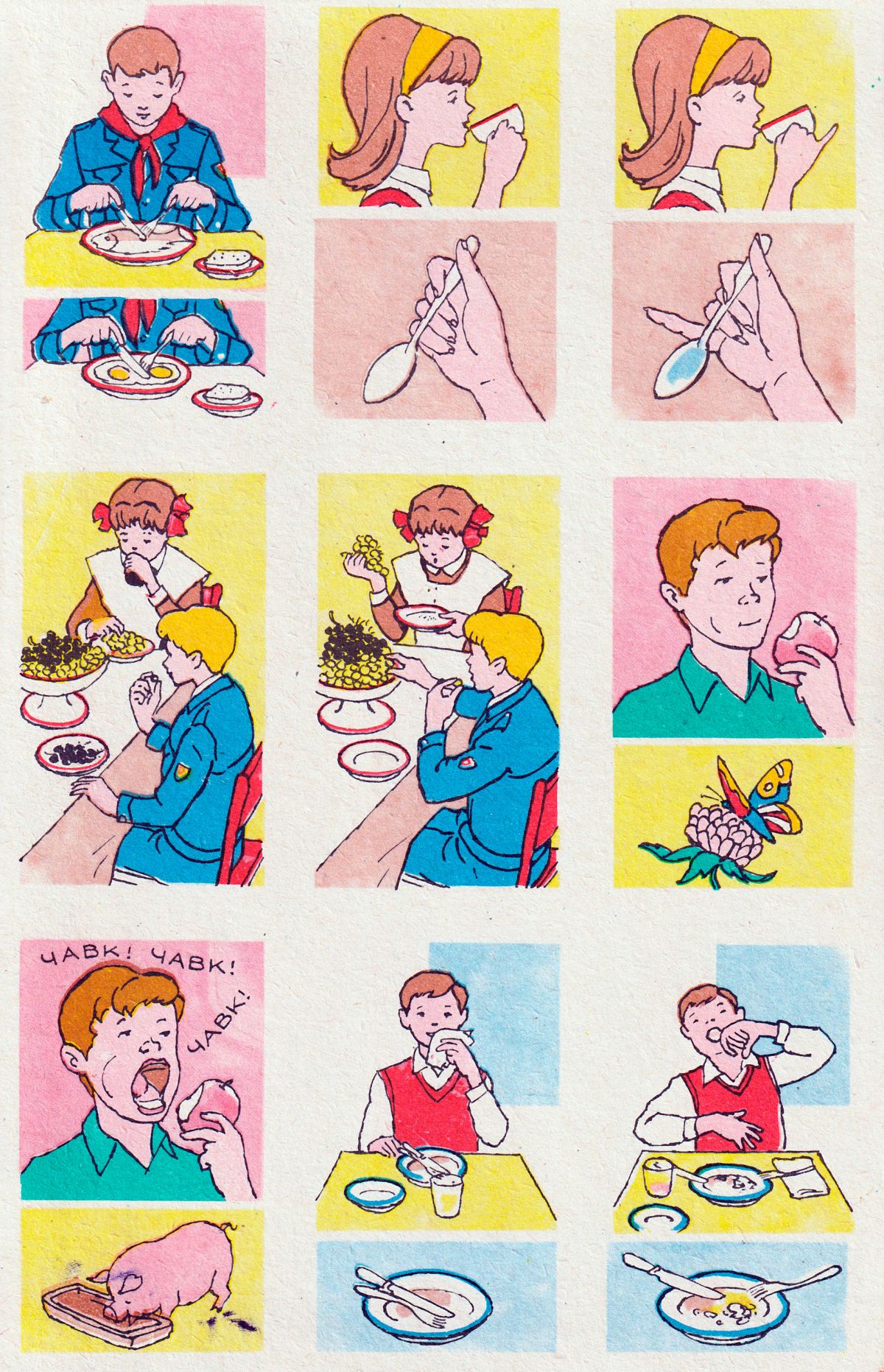 ЧАВК! ЧАВК! ЧАВК!